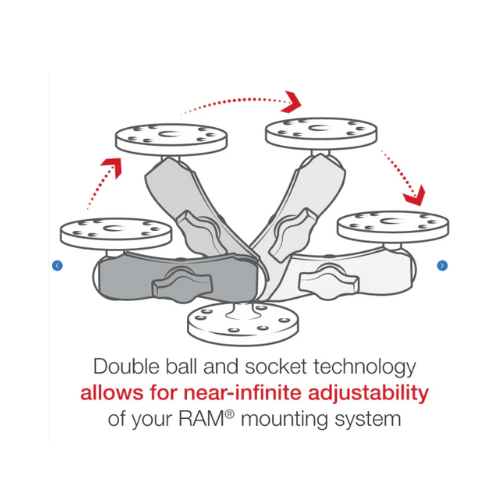 Double ball and socket technology
allows for near-infinite adjustability
of your RAM® mounting system