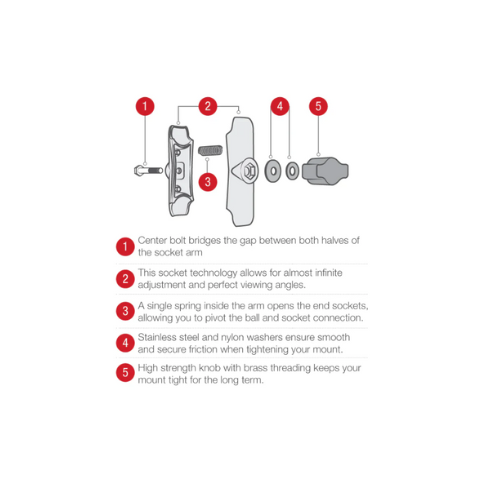 1 2 4 5

3

1 Center bolt bridges the gap between both halves of the socket arm

2 This socket technology allows for almost infinite adjustment and perfect viewing angles.

3 A single spring inside the arm opens the end sockets, allowing you to pivot the ball and socket connection.

4 Stainless steel and nylon washers ensure smooth and secure friction when tightening your mount.

5 High strength knob with brass threading keeps your mount tight for the long term.