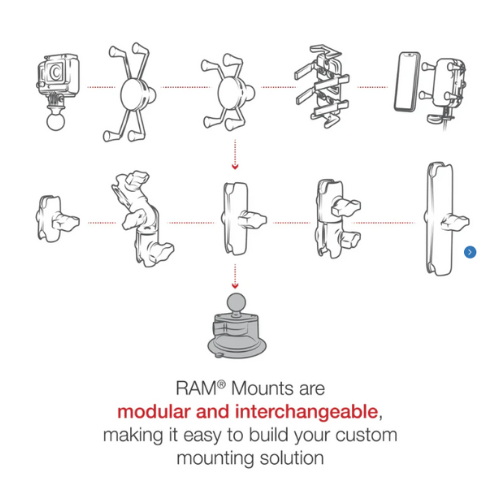 RAM® Mounts are modular and interchangeable, making it easy to build your custom mounting solution